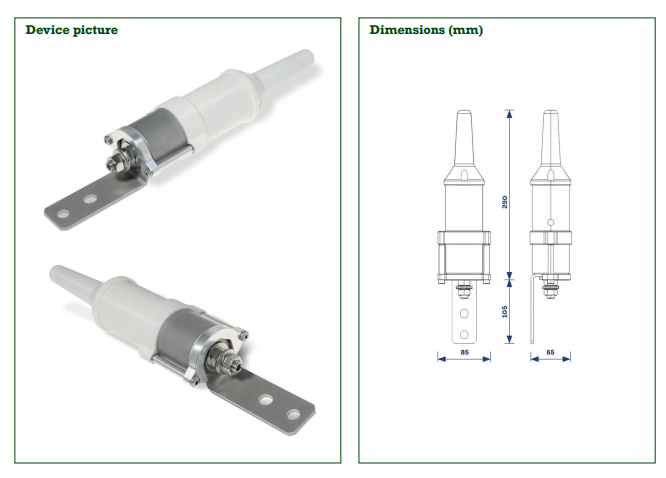 Device picture

Dimensions (mm)

290

105

85

65